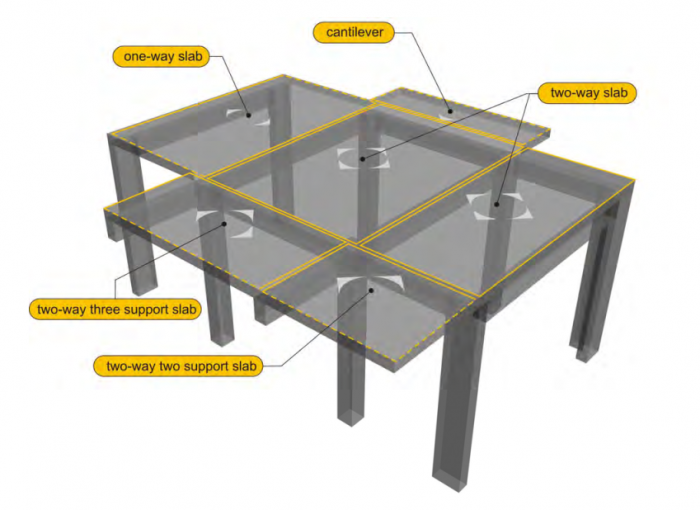 cantilever

one-way slab

two-way slab

two-way three support slab

two-way two support slab